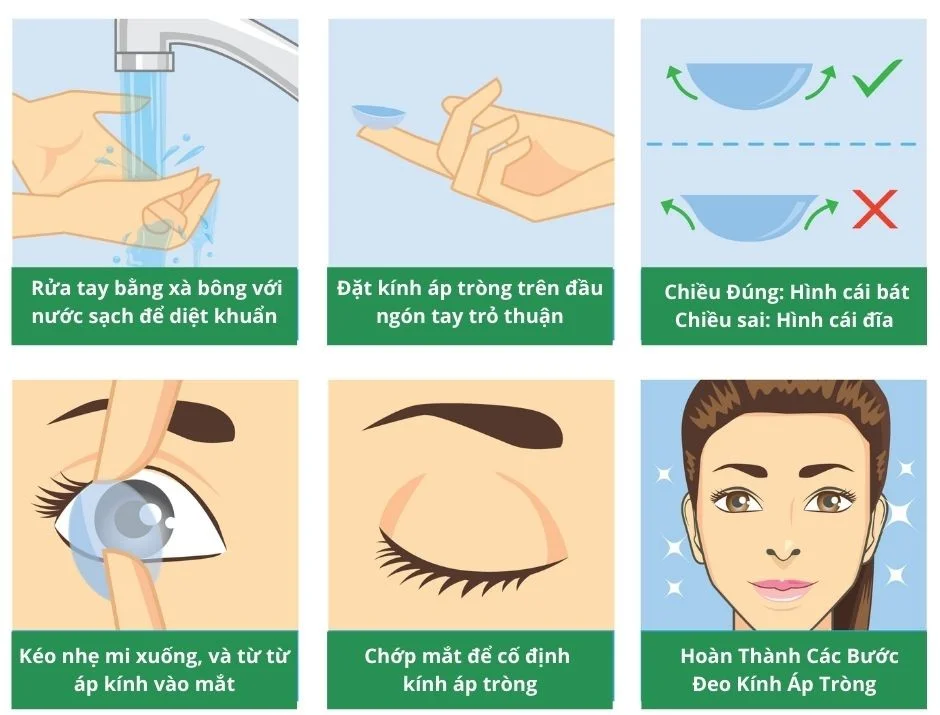 Rửa tay bằng xà bông với nước sạch để diệt khuẩn

Đặt kính áp tròng trên đầu ngón tay trỏ thuận

Chiều Đúng: Hình cái bát
Chiều sai: Hình cái đĩa

Kéo nhẹ mi xuống, và từ từ áp kính vào mắt

Chớp mắt để cố định kính áp tròng

Hoàn Thành Các Bước Đeo Kính Áp Tròng